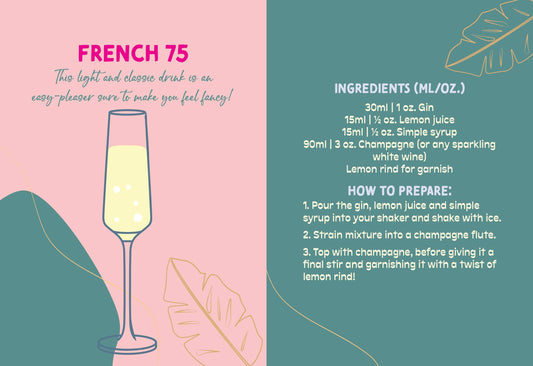 FRENCH 75

This light and classic drink is an easy-pleaser sure to make you feel fancy!

INGREDIENTS (ML/OZ.)

30ml | 1 oz. Gin
15ml | ½ oz. Lemon juice
15ml | ½ oz. Simple syrup
90ml | 3 oz. Champagne (or any sparkling white wine)
Lemon rind for garnish

HOW TO PREPARE:

1. Pour the gin, lemon juice and simple syrup into your shaker and shake with ice.

2. Strain mixture into a champagne flute.

3. Top with champagne, before giving it a final stir and garnishing it with a twist of lemon rind!