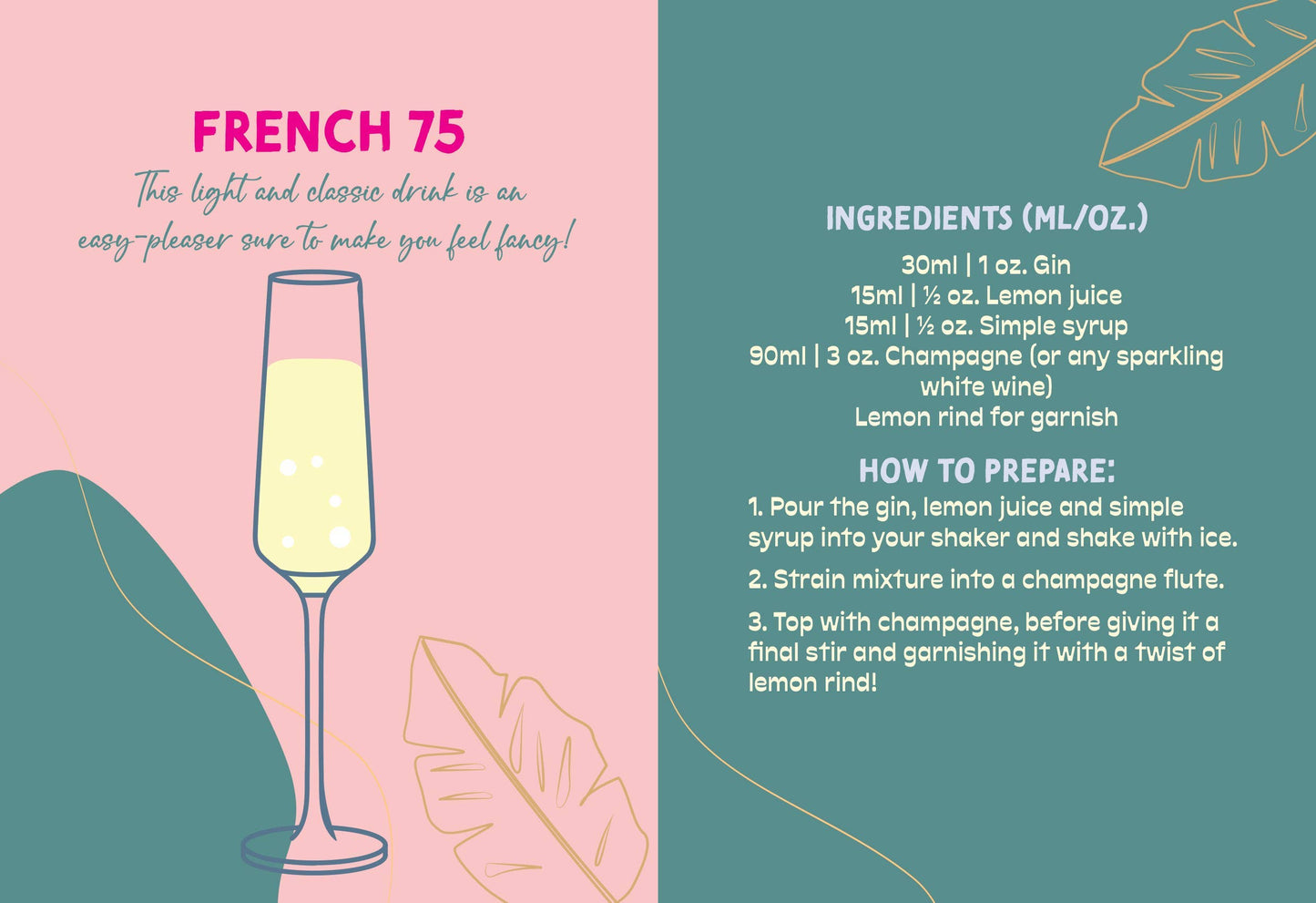 FRENCH 75

This light and classic drink is an easy-pleaser sure to make you feel fancy!

INGREDIENTS (ML/OZ.)

30ml | 1 oz. Gin
15ml | ½ oz. Lemon juice
15ml | ½ oz. Simple syrup
90ml | 3 oz. Champagne (or any sparkling white wine)
Lemon rind for garnish

HOW TO PREPARE:

1. Pour the gin, lemon juice and simple syrup into your shaker and shake with ice.

2. Strain mixture into a champagne flute.

3. Top with champagne, before giving it a final stir and garnishing it with a twist of lemon rind!